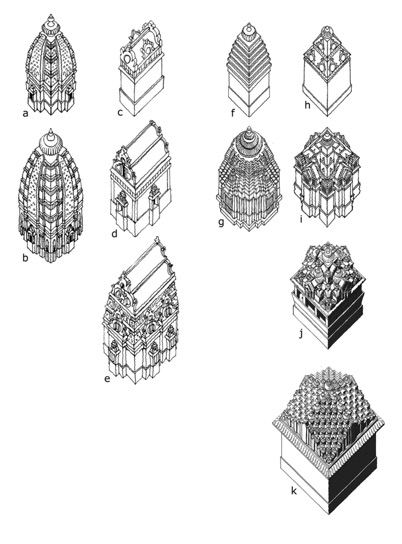 a
c
f
h
b
d
g
i
e
j
k